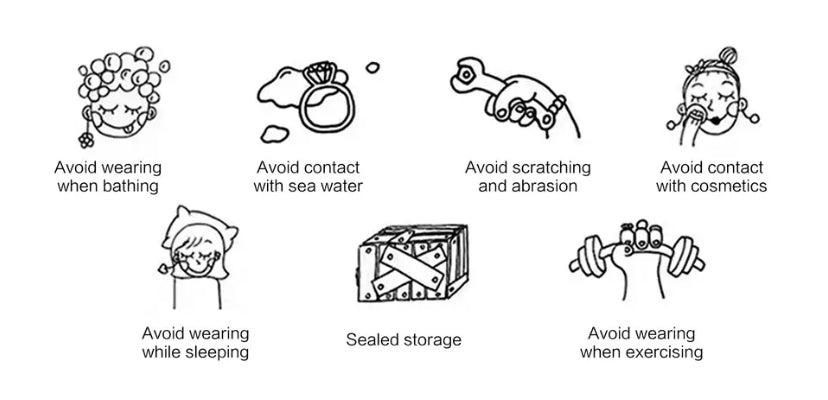 Avoid wearing when bathing

Avoid contact with sea water

Avoid scratching and abrasion

Avoid contact with cosmetics

Avoid wearing while sleeping

Sealed storage

Avoid wearing when exercising